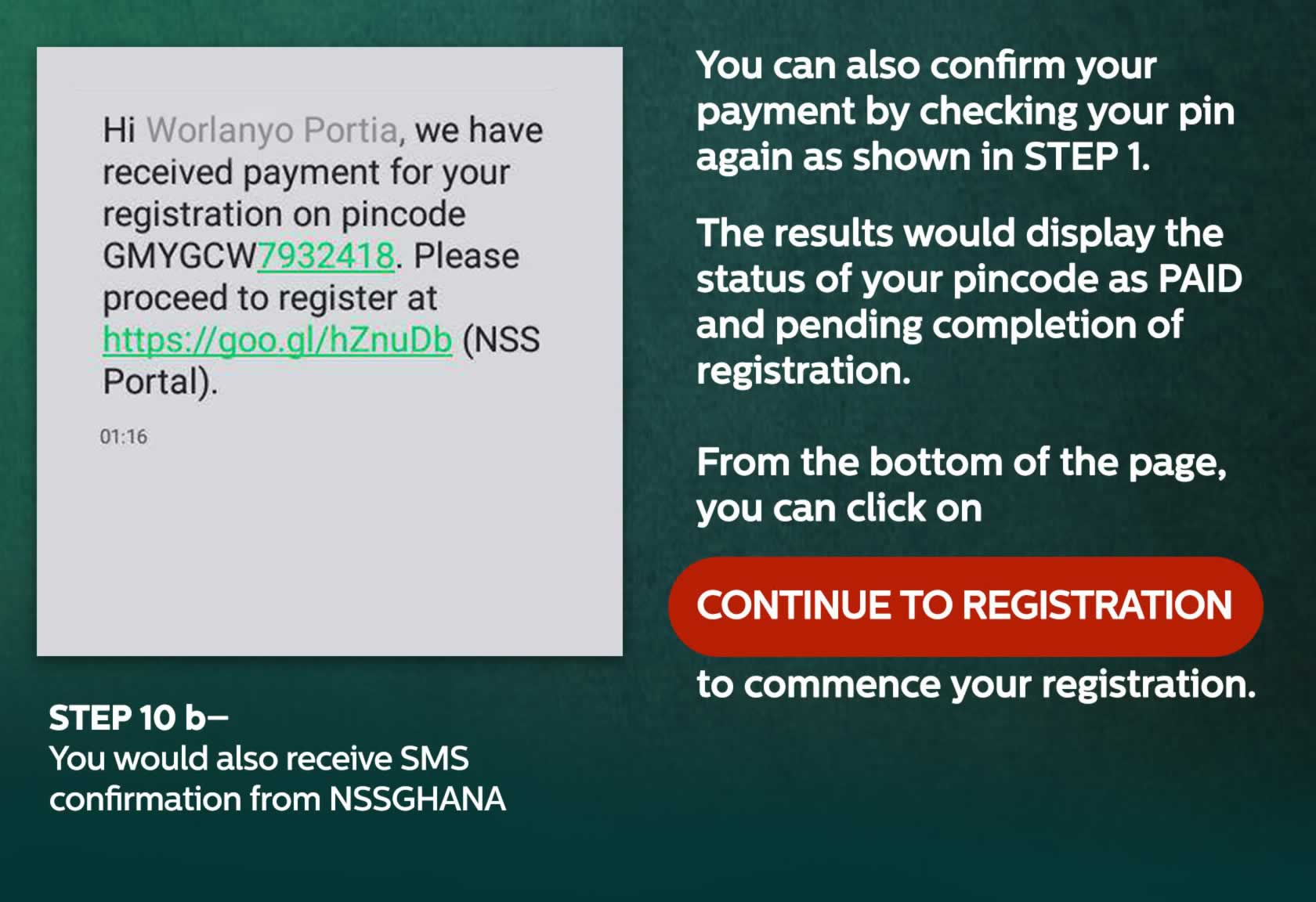 Hi Worlanyo Portia, we have received payment for your registration on pincode GMYGCW7932418. Please proceed to register at https://goo.gl/hZnuDb (NSS Portal).

01:16

STEP 10 b–
You would also receive SMS confirmation from NSSGHANA

You can also confirm your payment by checking your pin again as shown in STEP 1.

The results would display the status of your pincode as PAID and pending completion of registration.

From the bottom of the page, you can click on

CONTINUE TO REGISTRATION

to commence your registration.